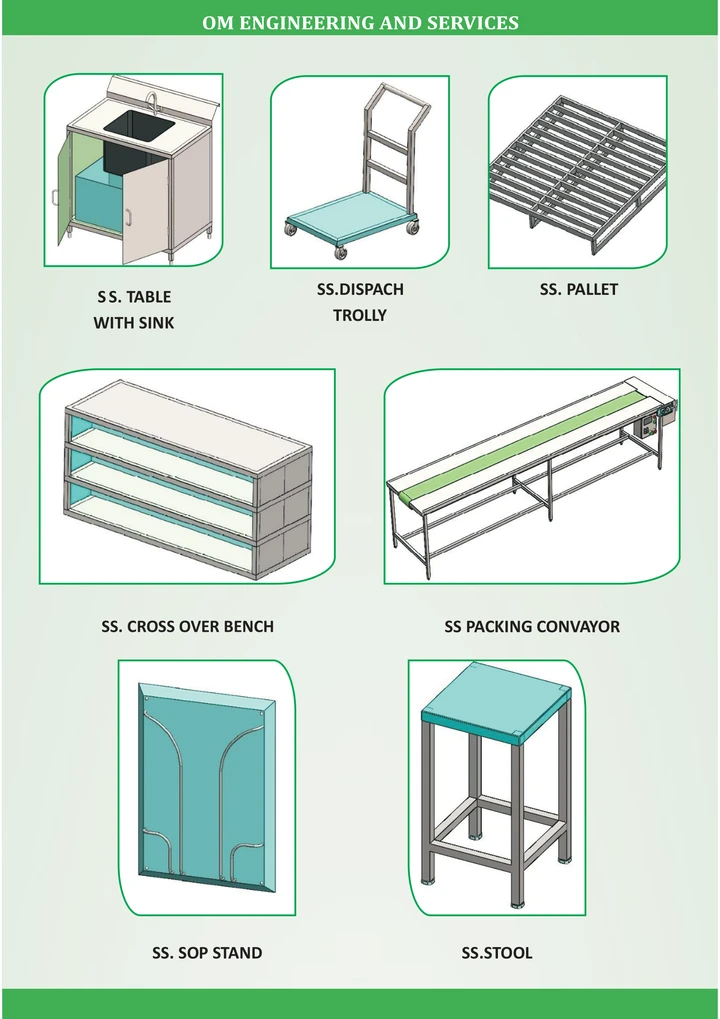 OM ENGINEERING AND SERVICES

S S. TABLE WITH SINK

SS.DISPACH TROLLY

SS. PALLET

SS. CROSS OVER BENCH

SS PACKING CONVAYOR

SS. SOP STAND

SS.STOOL